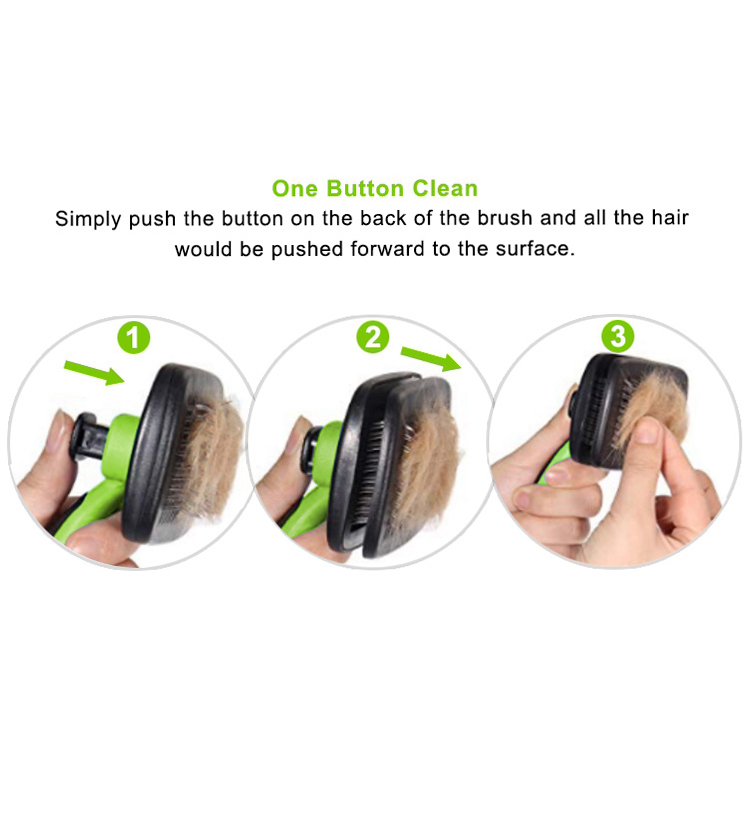 One Button Clean
Simply push the button on the back of the brush and all the hair would be pushed forward to the surface.

1

2

3